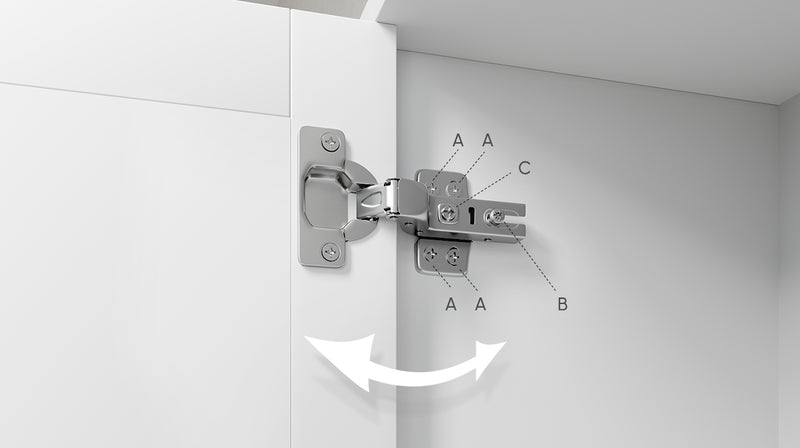 A A
C
A A
B