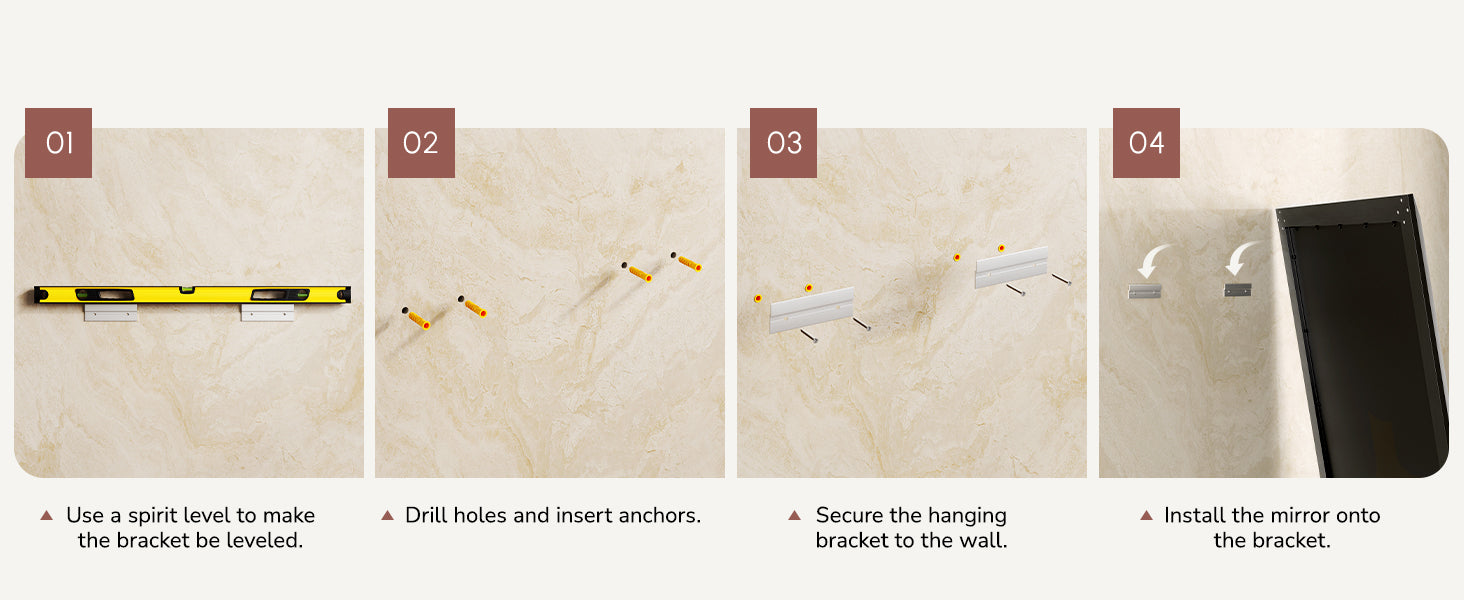 01

02

03

04

▲ Use a spirit level to make the bracket be leveled.

▲ Drill holes and insert anchors.

▲ Secure the hanging bracket to the wall.

▲ Install the mirror onto the bracket.